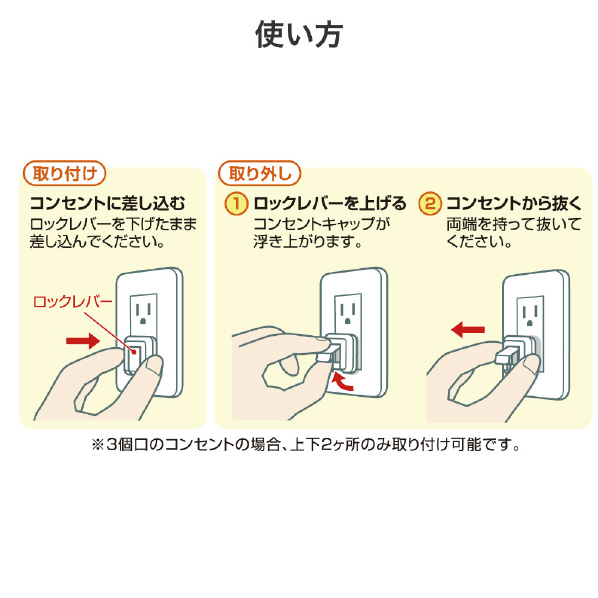 使い方

取り付け

コンセントに差し込む
ロックレバーを下げたまま差し込んでください。

ロックレバー

取り外し

1 ロックレバーを上げる
コンセントキャップが浮き上がります。

2 コンセントから抜く
両端を持って抜いてください。

※3個口のコンセントの場合、上下2ヶ所のみ取り付け可能です。