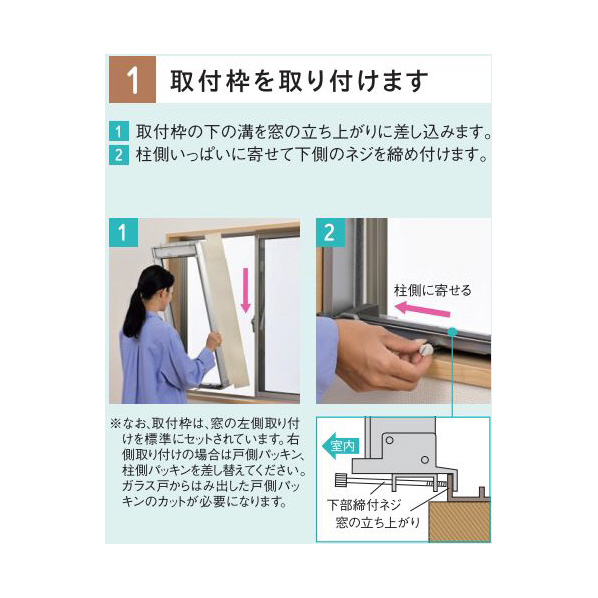 1 取付枠を取り付けます

1 取付枠の下の溝を窓の立ち上がりに差し込みます。
2 柱側いっぱいに寄せて下側のネジを締め付けます。

1

2

柱側に寄せる

※なお、取付枠は、窓の左側取り付けを標準にセットされています。右側取り付けの場合は戸側パッキン、柱側パッキンを差し替えてください。ガラス戸からはみ出した戸側パッキンのカットが必要になります。

室内

下部締付ネジ
窓の立ち上がり