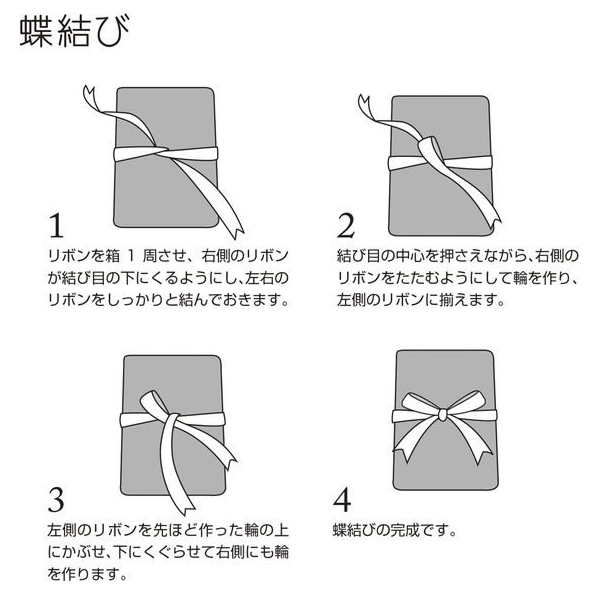 蝶結び

1
リボンを箱 1 周させ、右側のリボンが結び目の下にくるようにし、左右のリボンをしっかりと結んでおきます。

2
結び目の中心を押さえながら、右側のリボンをたたむようにして輪を作り、左側のリボンに揃えます。

3
左側のリボンを先ほど作った輪の上にかぶせ、下にくぐらせて右側にも輪を作ります。

4
蝶結びの完成です。