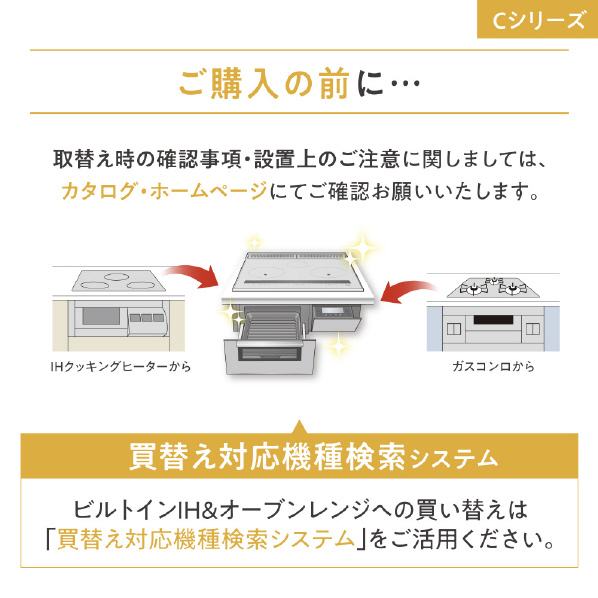 Cシリーズ

ご購入の前に…

取替え時の確認事項・設置上のご注意に関しましては、カタログ・ホームページにてご確認お願いいたします。

IHクッキングヒーターから

ガスコンロから

買替え対応機種検索システム

ビルトインIH&オーブンレンジへの買い替えは「買替え対応機種検索システム」をご活用ください。