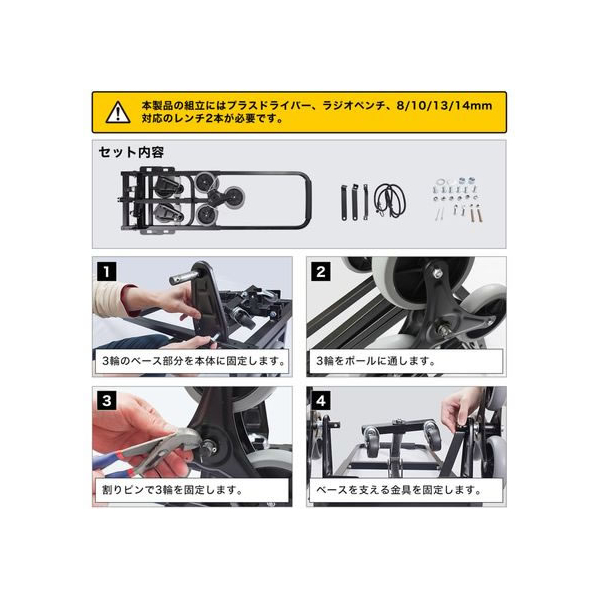 本製品の組立にはプラスドライバー、ラジオペンチ、8/10/13/14mm対応のレンチ2本が必要です。

セット内容

1
3輪のベース部分を本体に固定します。

2
3輪をポールに通します。

3
割りピンで3輪を固定します。

4
ベースを支える金具を固定します。