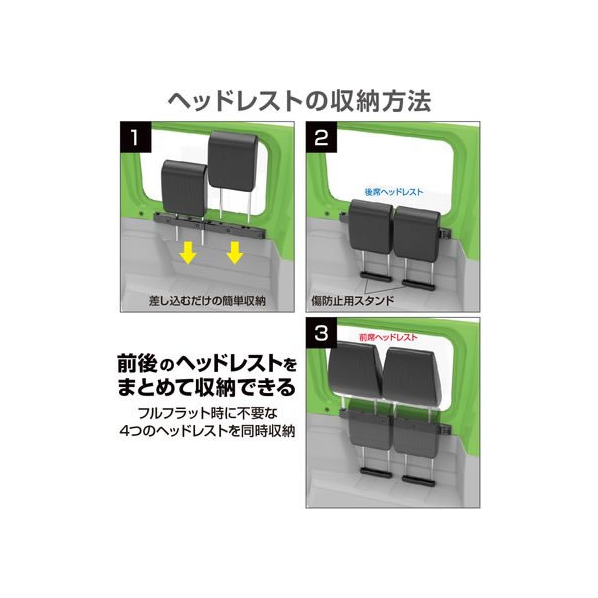 ヘッドレストの収納方法

1

差し込むだけの簡単収納

2

後席ヘッドレスト

傷防止用スタンド

3

前席ヘッドレスト

前後のヘッドレストをまとめて収納できる

フルフラット時に不要な4つのヘッドレストを同時収納