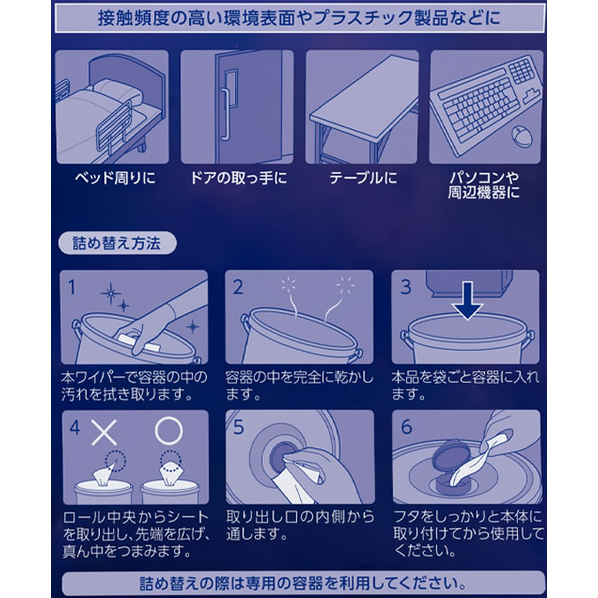 接触頻度の高い環境表面やプラスチック製品などに

ベッド周りに

ドアの取っ手に

テーブルに

パソコンや周辺機器に

詰め替え方法

1
本ワイパーで容器の中の汚れを拭き取ります。

2
容器の中を完全に乾かします。

3
本品を袋ごと容器に入れます。

4 × ○
ロール中央からシートを取り出し、先端を広げ、真ん中をつまみます。

5
取り出し口の内側から通します。

6
フタをしっかりと本体に取り付けてから使用してください。

詰め替えの際は専用の容器を利用してください。