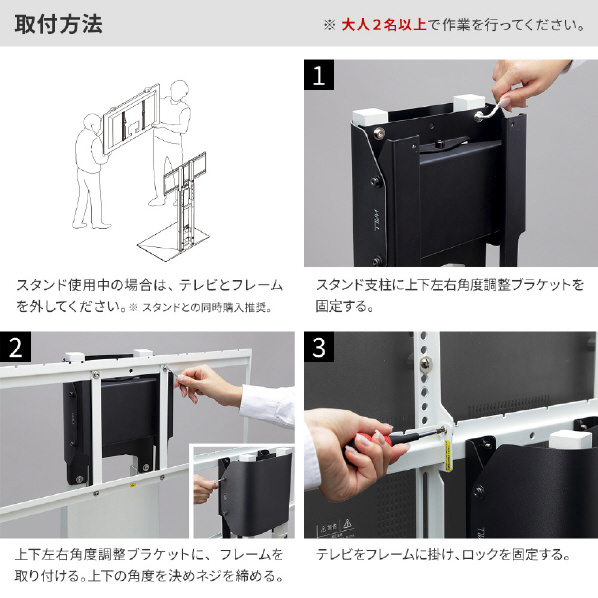 取付方法

※ 大人２名以上で作業を行ってください。

スタンド使用中の場合は、テレビとフレームを外してください。※ スタンドとの同時購入推奨。

1

スタンド支柱に上下左右角度調整ブラケットを固定する。

2

上下左右角度調整ブラケットに、フレームを取り付ける。上下の角度を決めネジを締める。

3

テレビをフレームに掛け、ロックを固定する。