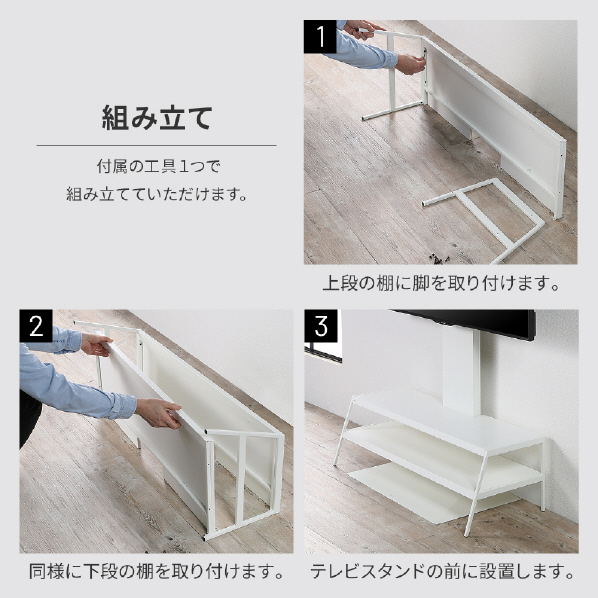 組み立て

付属の工具1つで
組み立てていただけます。

1

上段の棚に脚を取り付けます。

2

同様に下段の棚を取り付けます。

3

テレビスタンドの前に設置します。