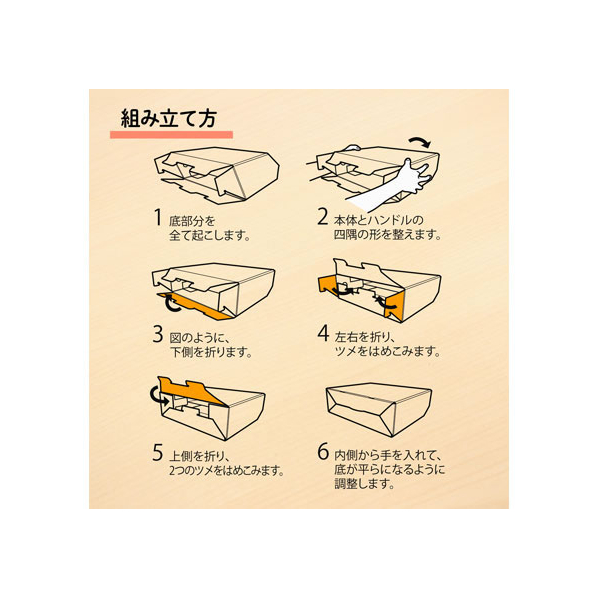 組み立て方

1 底部分を全て起こします。

2 本体とハンドルの四隅の形を整えます。

3 図のように、下側を折ります。

4 左右を折り、ツメをはめこみます。

5 上側を折り、2つのツメをはめこみます。

6 内側から手を入れて、底が平らになるように調整します。