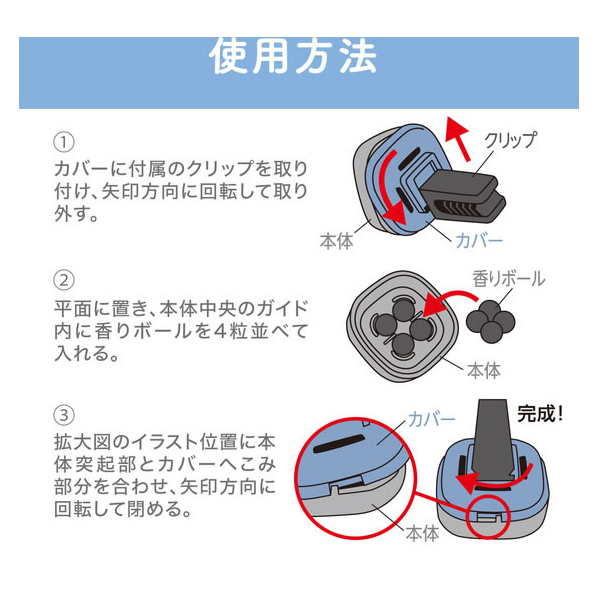 使用方法

①
カバーに付属のクリップを取り付け、矢印方向に回転して取り外す。

クリップ
本体
カバー

②
平面に置き、本体中央のガイド内に香りボールを4粒並べて入れる。

香りボール
本体

③
拡大図のイラスト位置に本体突起部とカバーへこみ部分を合わせ、矢印方向に回転して閉める。

カバー
完成!
本体