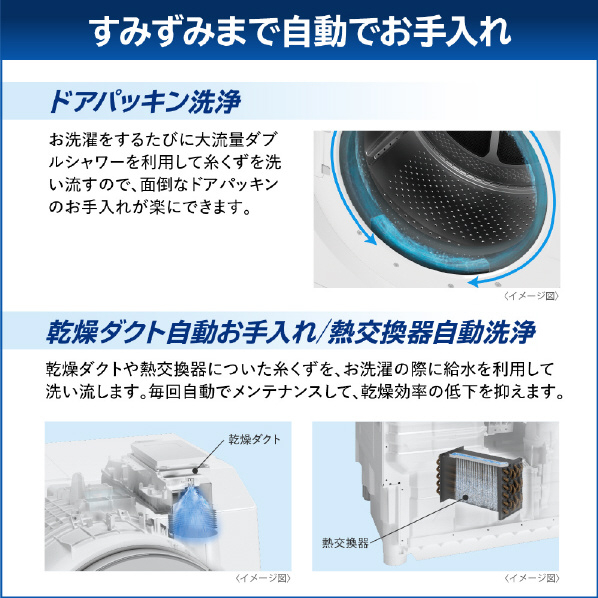 すみずみまで自動でお手入れ

ドアパッキン洗浄

お洗濯をするたびに大流量ダブルシャワーを利用して糸くずを洗い流すので、面倒なドアパッキンのお手入れが楽にできます。

〈イメージ図〉

乾燥ダクト自動お手入れ/熱交換器自動洗浄

乾燥ダクトや熱交換器についた糸くずを、お洗濯の際に給水を利用して洗い流します。毎回自動でメンテナンスして、乾燥効率の低下を抑えます。

乾燥ダクト

〈イメージ図〉

熱交換器

〈イメージ図〉