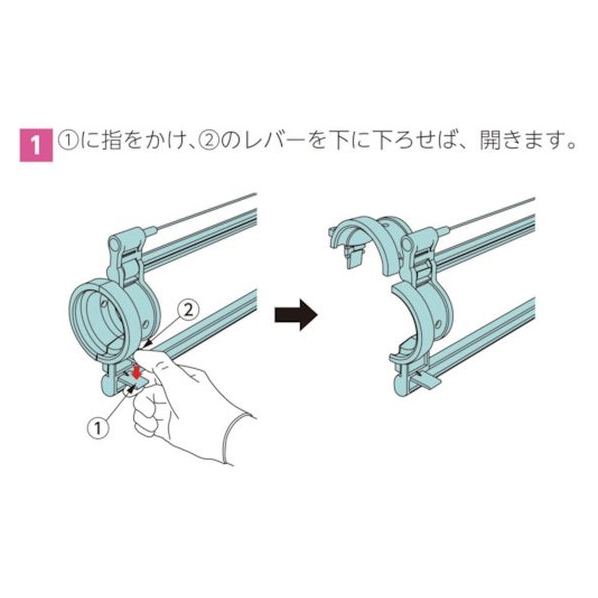 1 ①に指をかけ、②のレバーを下に下ろせば、開きます。

2

1