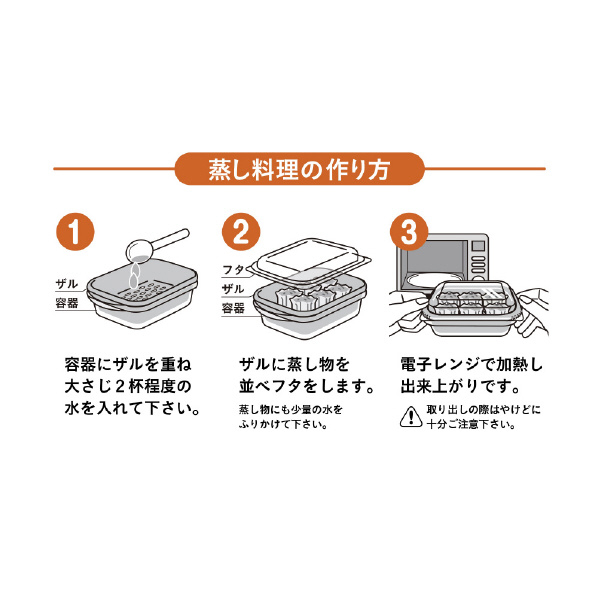 蒸し料理の作り方

1

ザル
容器

容器にザルを重ね大さじ2杯程度の水を入れて下さい。

2

フタ
ザル
容器

ザルに蒸し物を並べフタをします。

蒸し物にも少量の水をふりかけて下さい。

3

電子レンジで加熱し出来上がりです。

取り出しの際はやけどに十分ご注意下さい。