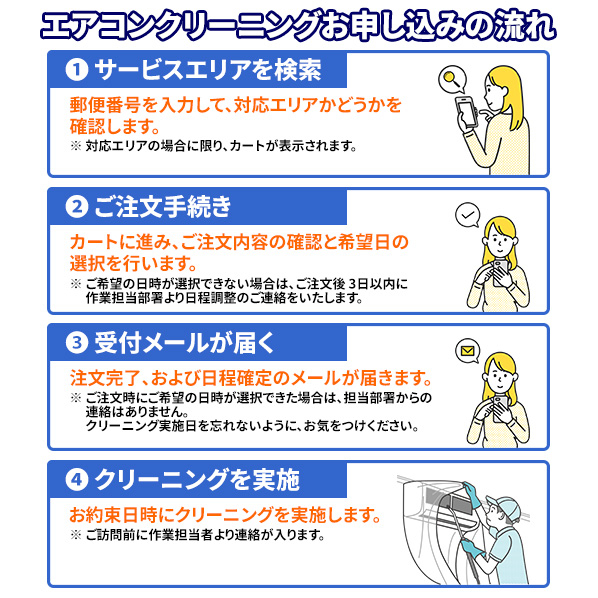 エアコンクリーニングお申し込みの流れ

❶ サービスエリアを検索

郵便番号を入力して、対応エリアかどうかを確認します。

※ 対応エリアの場合に限り、カートが表示されます。

❷ ご注文手続き

カートに進み、ご注文内容の確認と希望日の選択を行います。

※ ご希望の日時が選択できない場合は、ご注文後 3日以内に作業担当部署より日程調整のご連絡をいたします。

❸ 受付メールが届く

注文完了、および日程確定のメールが届きます。

※ ご注文時にご希望の日時が選択できた場合は、担当部署からの連絡はありません。
クリーニング実施日を忘れないように、お気をつけください。

❹ クリーニングを実施

お約束日時にクリーニングを実施します。

※ ご訪問前に作業担当者より連絡が入ります。