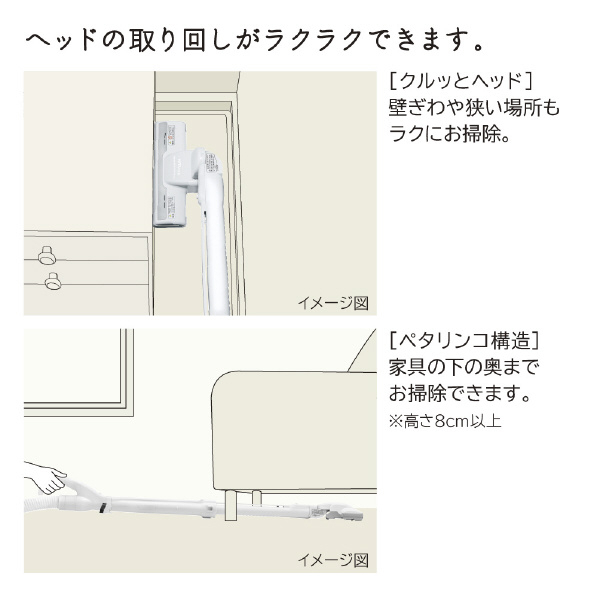 ヘッドの取り回しがラクラクできます。

イメージ図

［クルッとヘッド］
壁ぎわや狭い場所もラクにお掃除。

イメージ図

［ペタリンコ構造］
家具の下の奥までお掃除できます。
※高さ8cm以上