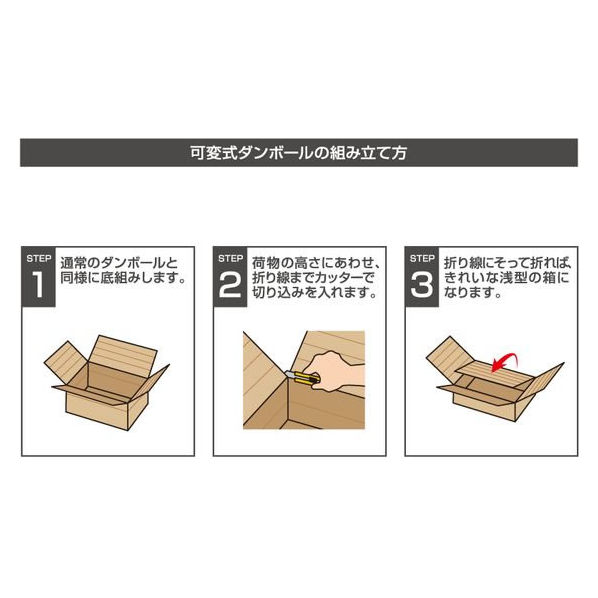 可変式ダンボールの組み立て方

STEP
1
通常のダンボールと同様に底組みします。

STEP
2
荷物の高さにあわせ、折り線までカッターで切り込みを入れます。

STEP
3
折り線にそって折れば、きれいな浅型の箱になります。