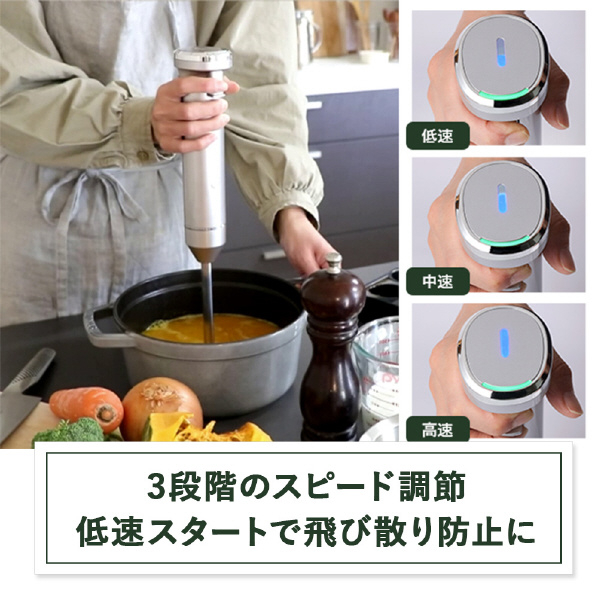 低速

中速

高速

3段階のスピード調節
低速スタートで飛び散り防止に