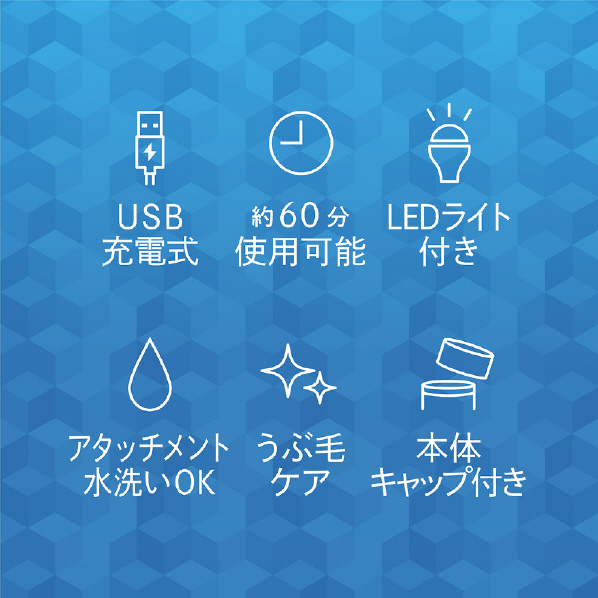 USB
充電式

約60分
使用可能

LEDライト
付き

アタッチメント
水洗いOK

うぶ毛
ケア

本体
キャップ付き