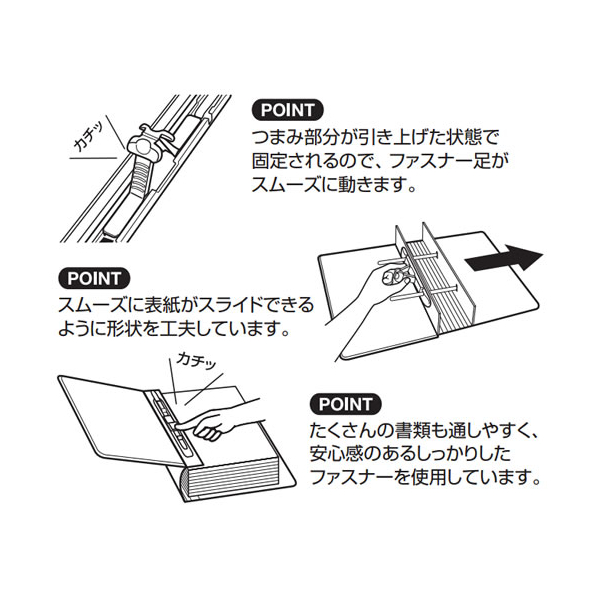 カチッ

POINT
つまみ部分が引き上げた状態で固定されるので、ファスナー足がスムーズに動きます。

POINT
スムーズに表紙がスライドできるように形状を工夫しています。

カチッ

POINT
たくさんの書類も通しやすく、安心感のあるしっかりしたファスナーを使用しています。