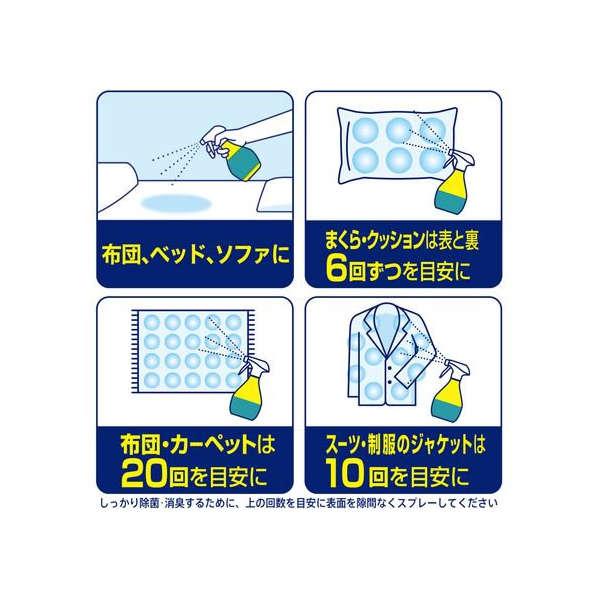 布団、ベッド、ソファに

まくら・クッションは表と裏
6回ずつを目安に

布団・カーペットは
20回を目安に

スーツ・制服のジャケットは
10回を目安に

しっかり除菌・消臭するために、上の回数を目安に表面を隙間なくスプレーしてください