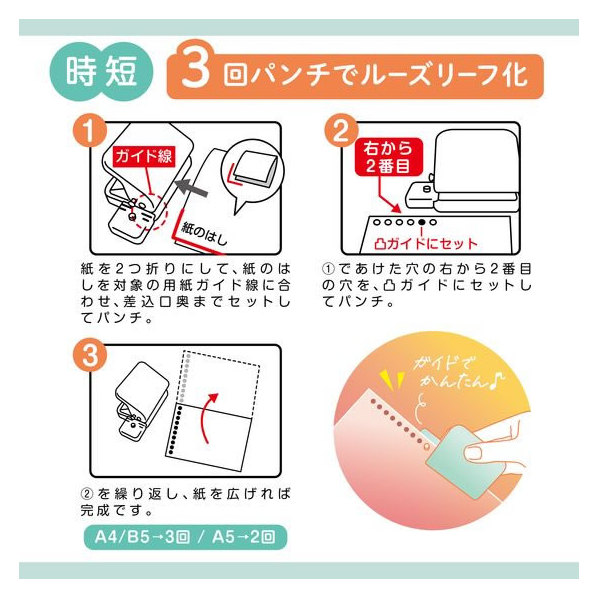 時短

3回パンチでルーズリーフ化

1

ガイド線

紙のはし

紙を2つ折りにして、紙のはしを対象の用紙ガイド線に合わせ、差込口奥までセットしてパンチ。

2

右から2番目

凸ガイドにセット

①であけた穴の右から2番目の穴を、凸ガイドにセットしてパンチ。

3

②を繰り返し、紙を広げれば完成です。

A4/B5→3回 / A5→2回

ガイドでかんたん♪