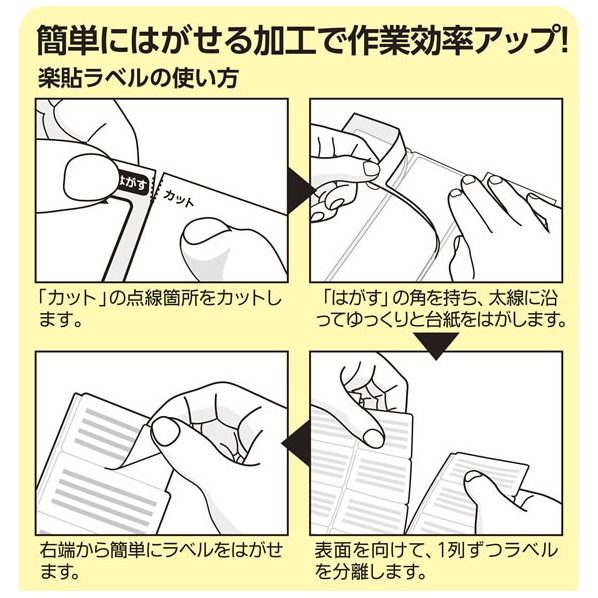 簡単にはがせる加工で作業効率アップ!

楽貼ラベルの使い方

はがす

カット

「カット」の点線箇所をカットします。

「はがす」の角を持ち、太線に沿ってゆっくりと台紙をはがします。

表面を向けて、1列ずつラベルを分離します。

右端から簡単にラベルをはがせます。