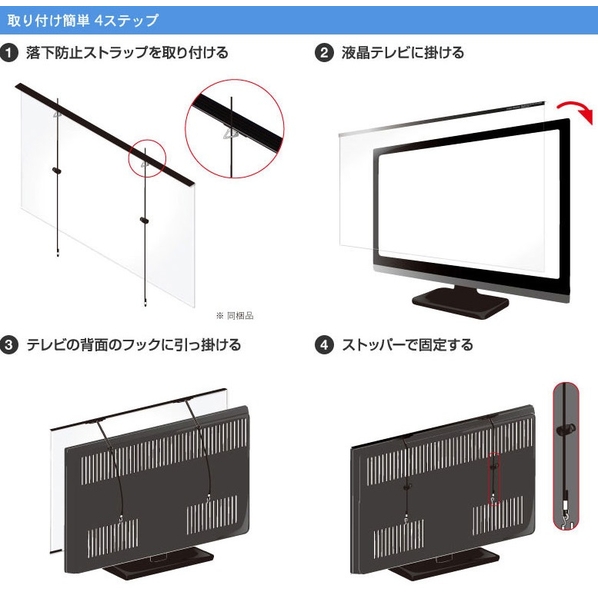 取り付け簡単 4ステップ

1 落下防止ストラップを取り付ける

※ 同梱品

2 液晶テレビに掛ける

3 テレビの背面のフックに引っ掛ける

4 ストッパーで固定する