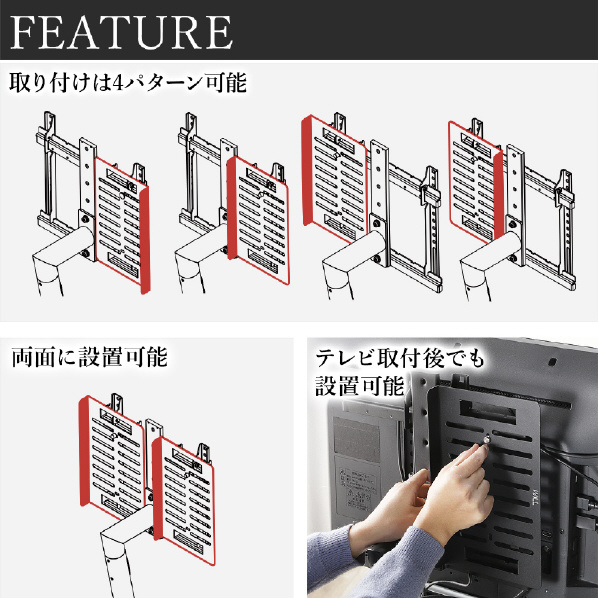 FEATURE

取り付けは4パターン可能

両面に設置可能

テレビ取付後でも設置可能