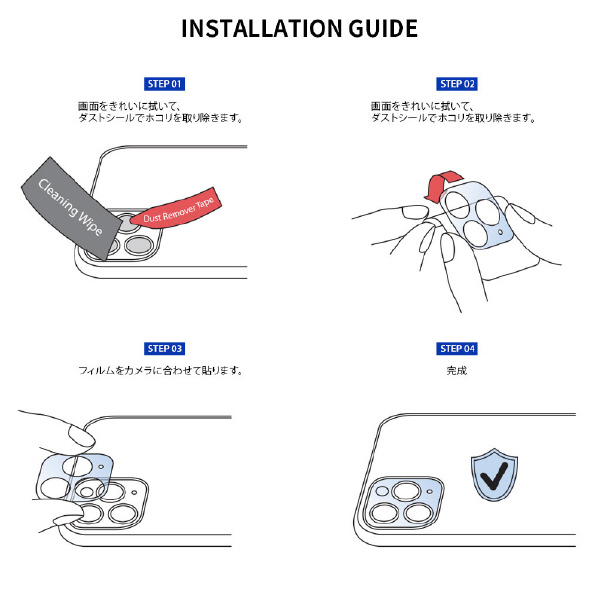 INSTALLATION GUIDE

STEP 01

画面をきれいに拭いて、
ダストシールでホコリを取り除きます。

Cleaning Wipe

Dust Remover Tape

STEP 02

画面をきれいに拭いて、
ダストシールでホコリを取り除きます。

STEP 03

フィルムをカメラに合わせて貼ります。

STEP 04

完成