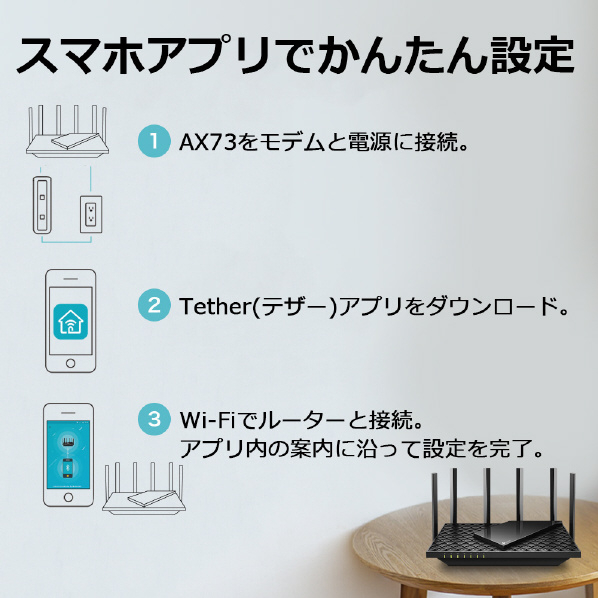 スマホアプリでかんたん設定

1 AX73をモデムと電源に接続。

2 Tether(テザー)アプリをダウンロード。

3 Wi-Fiでルーターと接続。
アプリ内の案内に沿って設定を完了。