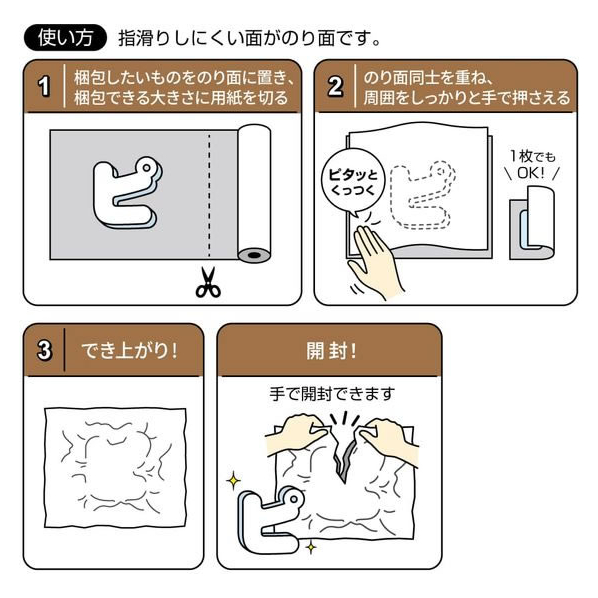 使い方 指滑りしにくい面がのり面です。

1 梱包したいものをのり面に置き、梱包できる大きさに用紙を切る

2 のり面同士を重ね、周囲をしっかりと手で押さえる

ピタッとくっつく

1枚でも OK!

3 でき上がり!

開封!

手で開封できます