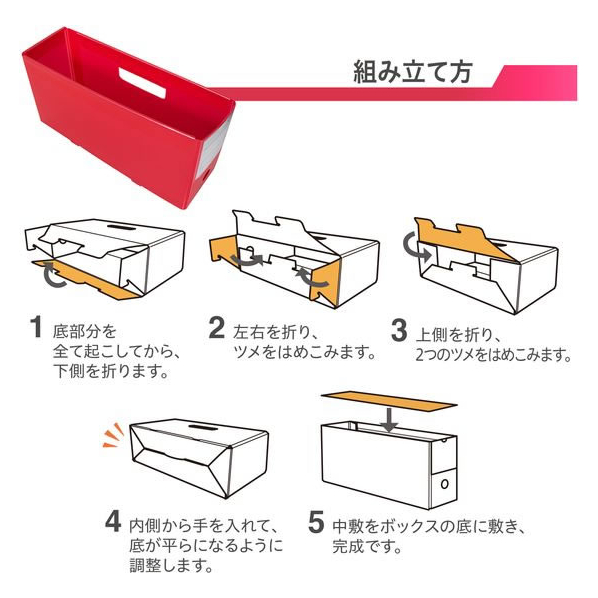 組み立て方

1 底部分を全て起こしてから、下側を折ります。

2 左右を折り、ツメをはめこみます。

3 上側を折り、2つのツメをはめこみます。

4 内側から手を入れて、底が平らになるように調整します。

5 中敷をボックスの底に敷き、完成です。