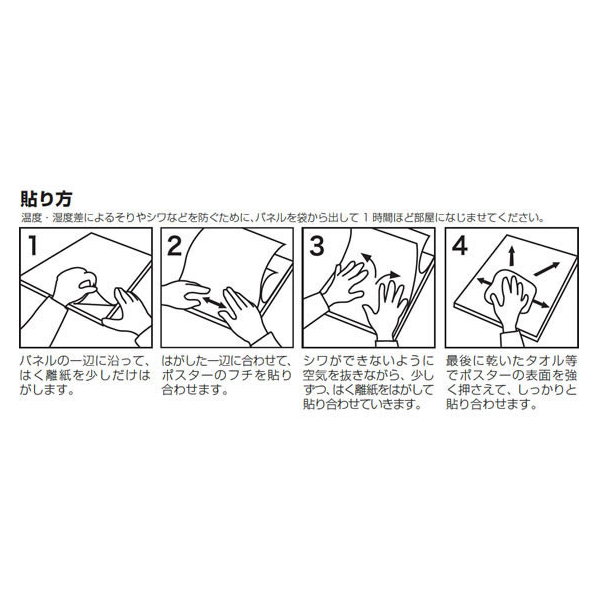 貼り方
温度・湿度差によるそりやシワなどを防ぐために、パネルを袋から出して 1 時間ほど部屋になじませてください。

1

パネルの一辺に沿って、はく離紙を少しだけはがします。

2

はがした一辺に合わせて、ポスターのフチを貼り合わせます。

3

シワができないように空気を抜きながら、少しずつ、はく離紙をはがして貼り合わせていきます。

4

最後に乾いたタオル等でポスターの表面を強く押さえて、しっかりと貼り合わせます。