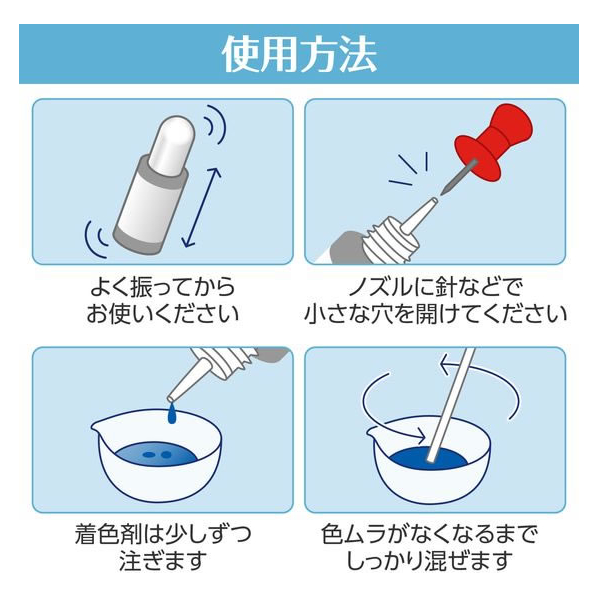 使用方法

よく振ってから
お使いください

ノズルに針などで
小さな穴を開けてください

着色剤は少しずつ
注ぎます

色ムラがなくなるまで
しっかり混ぜます