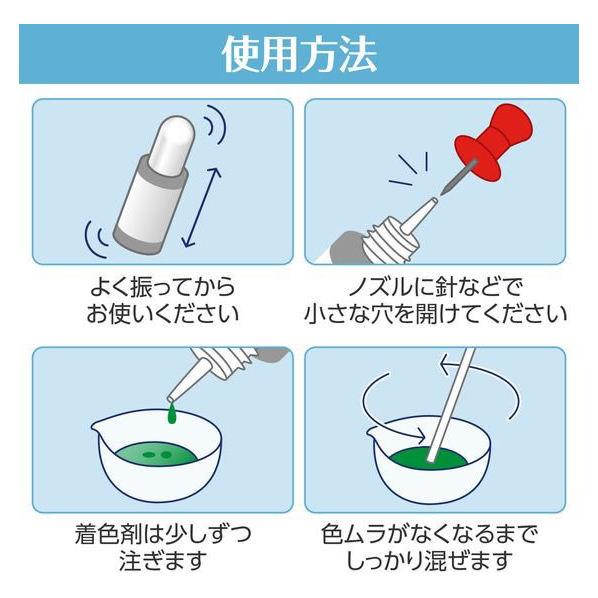 使用方法

よく振ってから
お使いください

ノズルに針などで
小さな穴を開けてください

着色剤は少しずつ
注ぎます

色ムラがなくなるまで
しっかり混ぜます