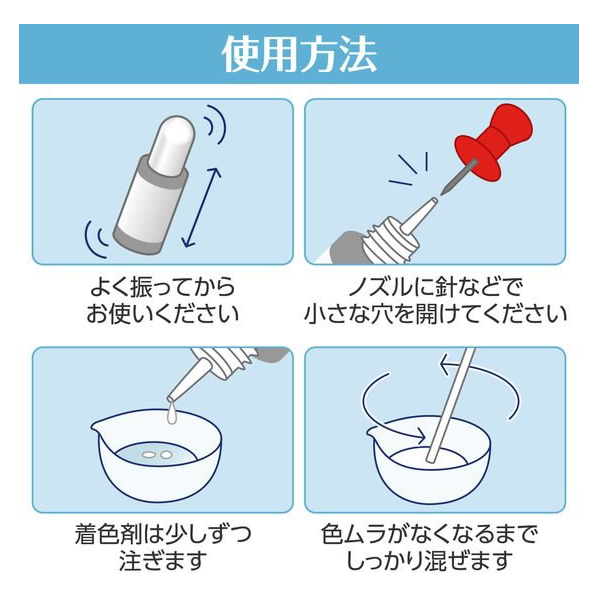 使用方法

よく振ってから
お使いください

ノズルに針などで
小さな穴を開けてください

着色剤は少しずつ
注ぎます

色ムラがなくなるまで
しっかり混ぜます