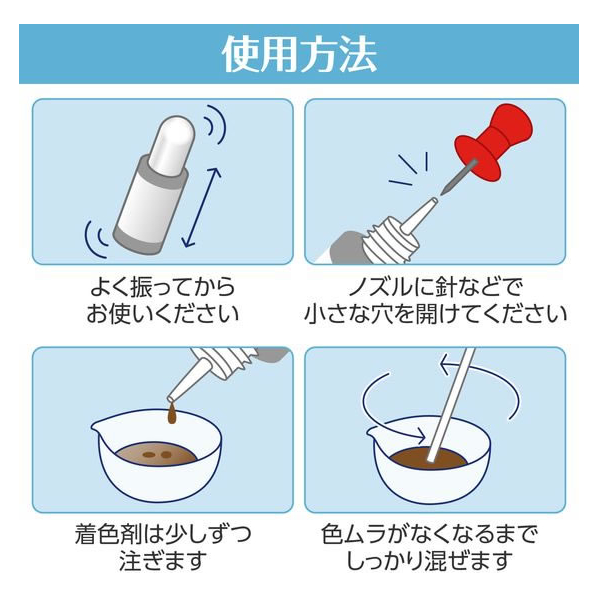 使用方法

よく振ってから
お使いください

ノズルに針などで
小さな穴を開けてください

着色剤は少しずつ
注ぎます

色ムラがなくなるまで
しっかり混ぜます