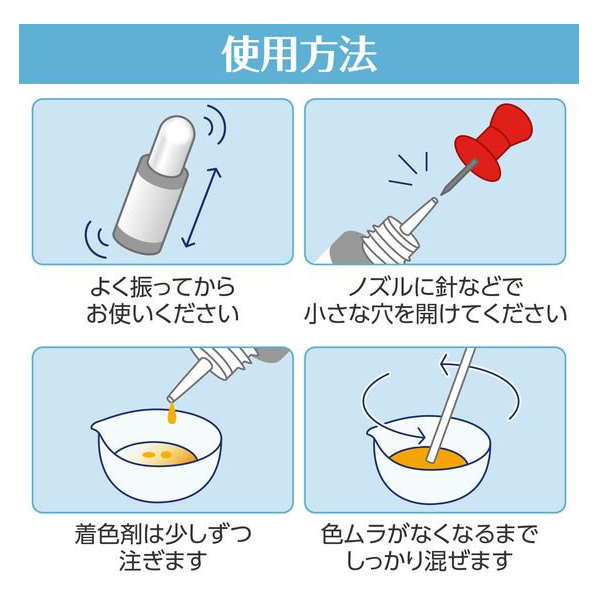 使用方法

よく振ってから
お使いください

ノズルに針などで
小さな穴を開けてください

着色剤は少しずつ
注ぎます

色ムラがなくなるまで
しっかり混ぜます