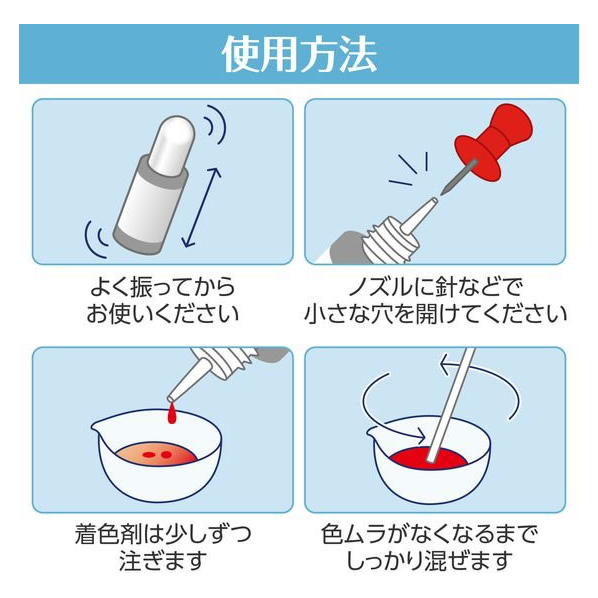 使用方法

よく振ってから
お使いください

ノズルに針などで
小さな穴を開けてください

着色剤は少しずつ
注ぎます

色ムラがなくなるまで
しっかり混ぜます