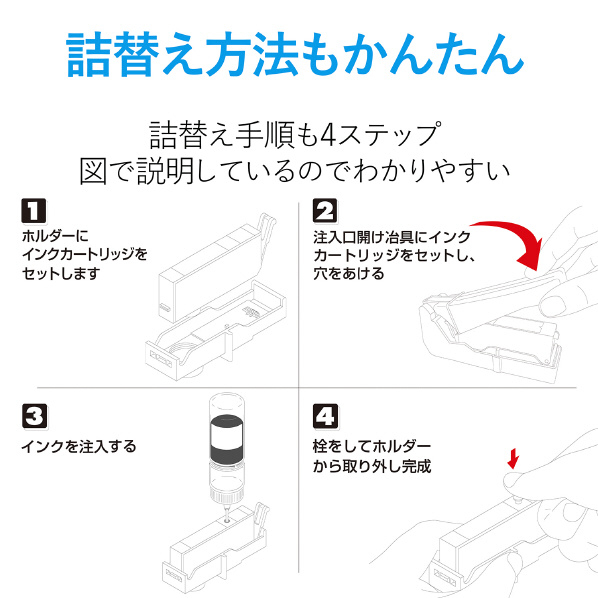 詰替え方法もかんたん

詰替え手順も4ステップ
図で説明しているのでわかりやすい

1
ホルダーに
インクカートリッジを
セットします

2
注入口開け治具にインク
カートリッジをセットし、
穴をあける

3
インクを注入する

4
栓をしてホルダー
から取り外し完成