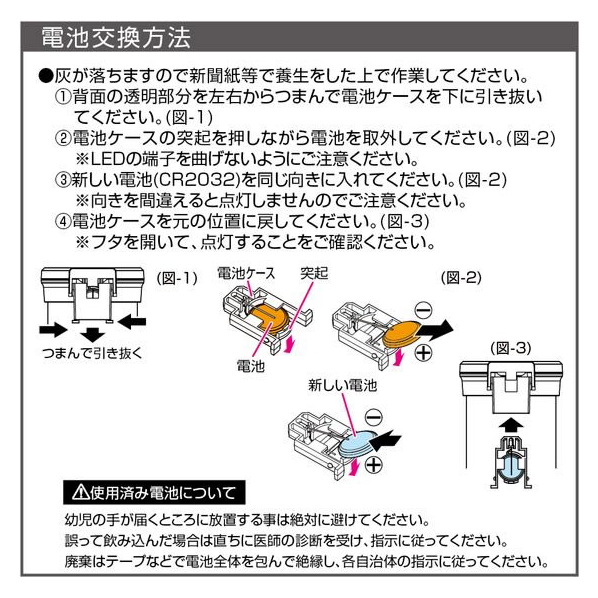 電池交換方法

●灰が落ちますので新聞紙等で養生をした上で作業してください。
①背面の透明部分を左右からつまんで電池ケースを下に引き抜いてください。(図-1)
②電池ケースの突起を押しながら電池を取外してください。(図-2)
※LEDの端子を曲げないようにご注意ください。
③新しい電池(CR2032)を同じ向きに入れてください。(図-2)
※向きを間違えると点灯しませんのでご注意ください。
④電池ケースを元の位置に戻してください。(図-3)
※フタを開いて、点灯することをご確認ください。

(図-1)
つまんで引き抜く

電池ケース
突起
電池
(図-2)
新しい電池

(図-3)

⚠使用済み電池について

幼児の手が届くところに放置する事は絶対に避けてください。
誤って飲み込んだ場合は直ちに医師の診断を受け、指示に従ってください。
廃棄はテープなどで電池全体を包んで絶縁し、各自治体の指示に従ってください。