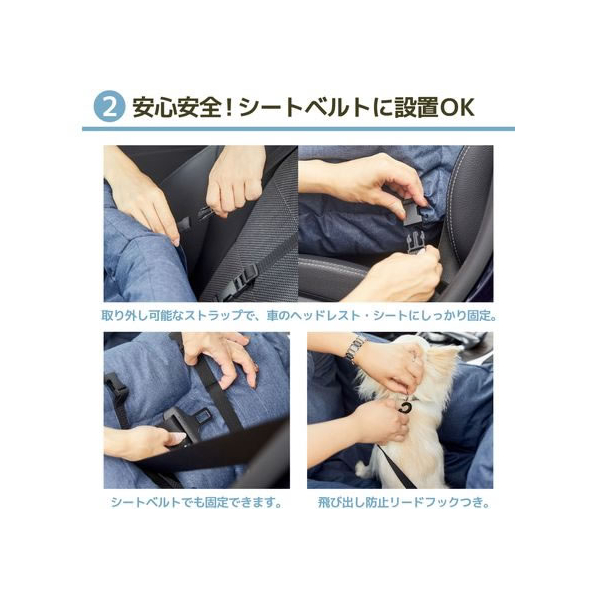 2 安心安全！シートベルトに設置OK

取り外し可能なストラップで、車のヘッドレスト・シートにしっかり固定。

シートベルトでも固定できます。

飛び出し防止リードフックつき。