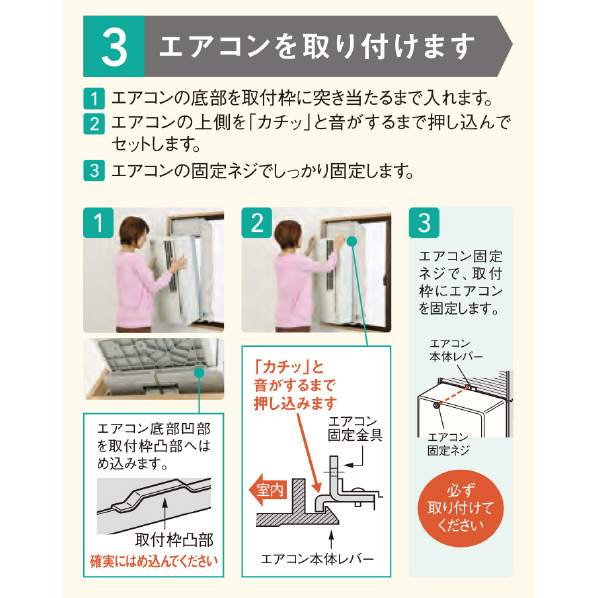 3 エアコンを取り付けます

1 エアコンの底部を取付枠に突き当たるまで入れます。
2 エアコンの上側を「カチッ」と音がするまで押し込んでセットします。
3 エアコンの固定ネジでしっかり固定します。

1

エアコン底部凹部を取付枠凸部へはめ込みます。

取付枠凸部

確実にはめ込んでください

2

「カチッ」と音がするまで押し込みます

エアコン固定金具

室内

エアコン本体レバー

3

エアコン固定ネジで、取付枠にエアコンを固定します。

エアコン本体レバー

エアコン固定ネジ

必ず取り付けてください