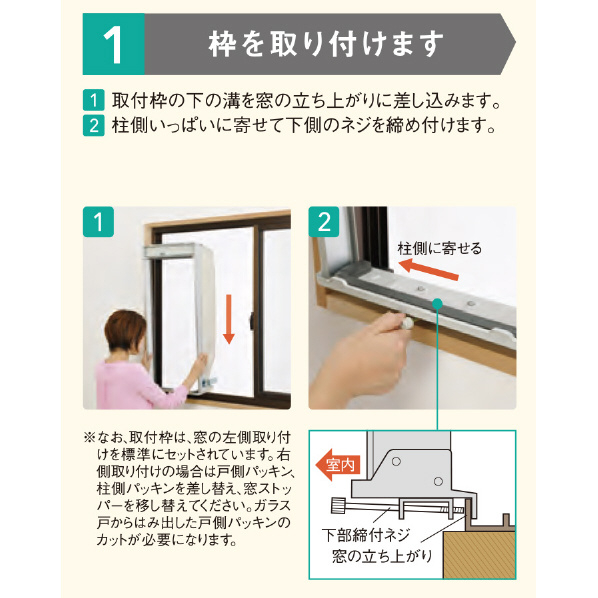 1 枠を取り付けます

1 取付枠の下の溝を窓の立ち上がりに差し込みます。
2 柱側いっぱいに寄せて下側のネジを締め付けます。

1

2

柱側に寄せる

※なお、取付枠は、窓の左側取り付けを標準にセットされています。右側取り付けの場合は戸側パッキン、柱側パッキンを差し替え、窓ストッパーを移し替えてください。ガラス戸からはみ出した戸側パッキンのカットが必要になります。

室内

下部締付ネジ
窓の立ち上がり