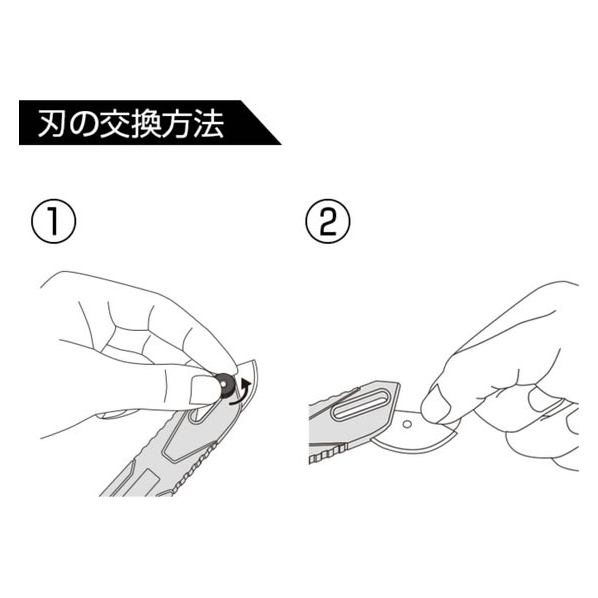 刃の交換方法

①

②