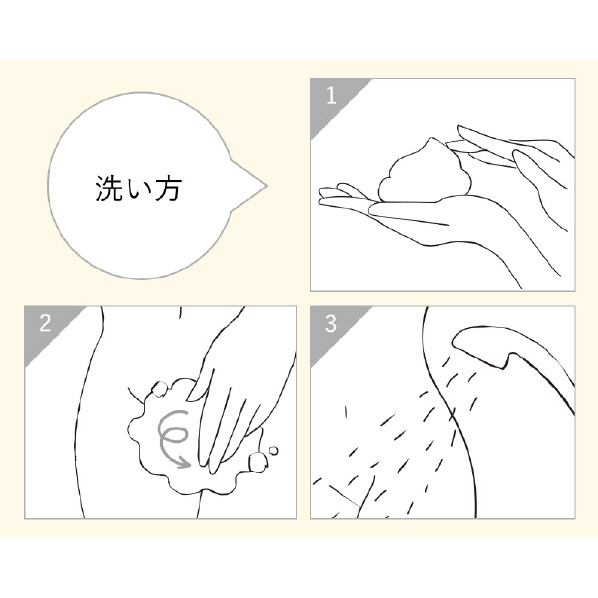 洗い方

1

2

3