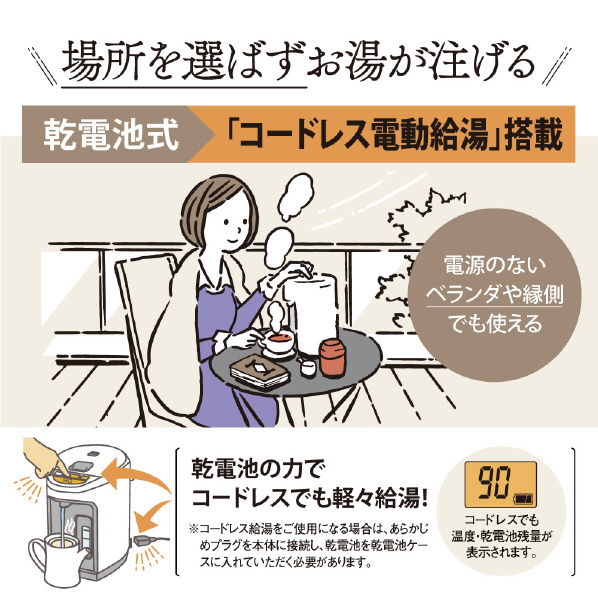 場所を選ばずお湯が注げる

乾電池式

「コードレス電動給湯」搭載

電源のない
ベランダや縁側
でも使える

乾電池の力で
コードレスでも軽々給湯!

※コードレス給湯をご使用になる場合は、あらかじめプラグを本体に接続し、乾電池を乾電池ケースに入れていただく必要があります。

90

コードレスでも
温度・乾電池残量が
表示されます。