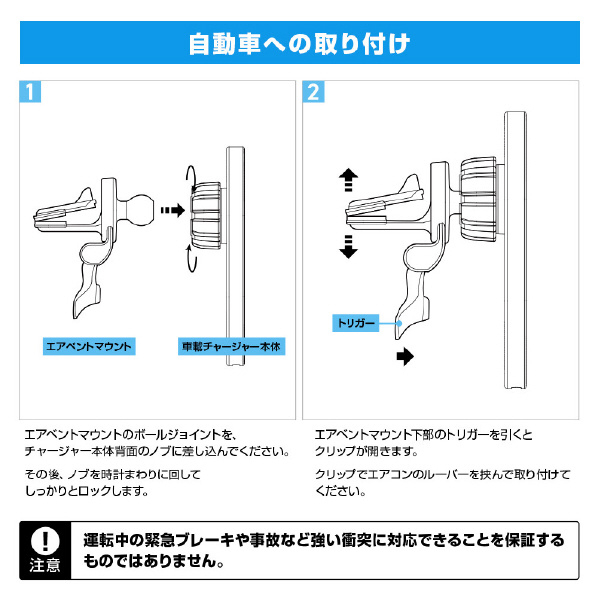 自動車への取り付け

1

エアベントマウント

車載チャージャー本体

エアベントマウントのボールジョイントを、チャージャー本体背面のノブに差し込んでください。

その後、ノブを時計まわりに回してしっかりとロックします。

2

トリガー

エアベントマウント下部のトリガーを引くとクリップが開きます。

クリップでエアコンのルーバーを挟んで取り付けてください。

!
注意

運転中の緊急ブレーキや事故など強い衝突に対応できることを保証するものではありません。