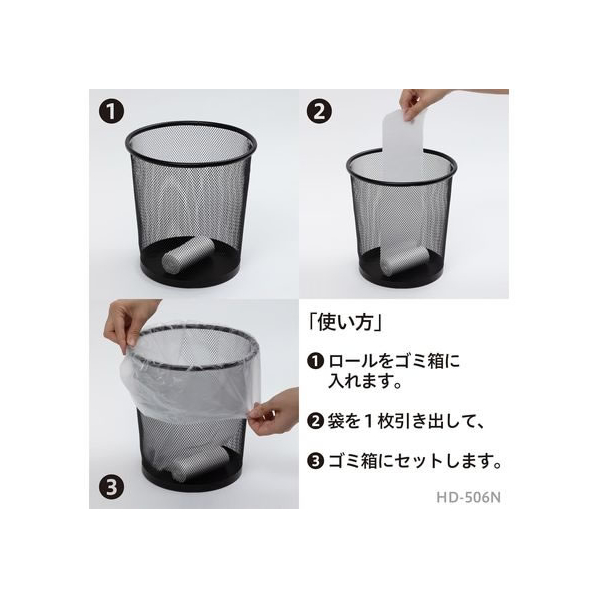 ❶

❷

❸

「使い方」

❶ ロールをゴミ箱に入れます。

❷ 袋を１枚引き出して、

❸ ゴミ箱にセットします。

HD-506N