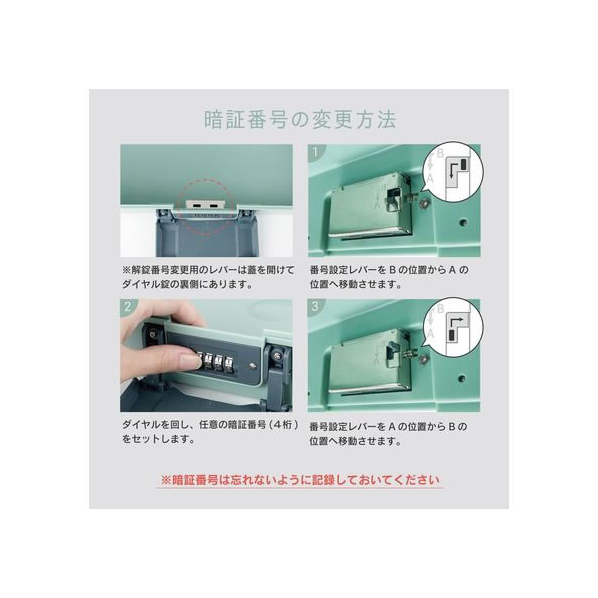 暗証番号の変更方法

※解錠番号変更用のレバーは蓋を開けてダイヤル錠の裏側にあります。

1

B
A

番号設定レバーを B の位置から A の位置へ移動させます。

2

ダイヤルを回し、任意の暗証番号（4桁）をセットします。

3

B
A

番号設定レバーを A の位置から B の位置へ移動させます。

※暗証番号は忘れないように記録しておいてください