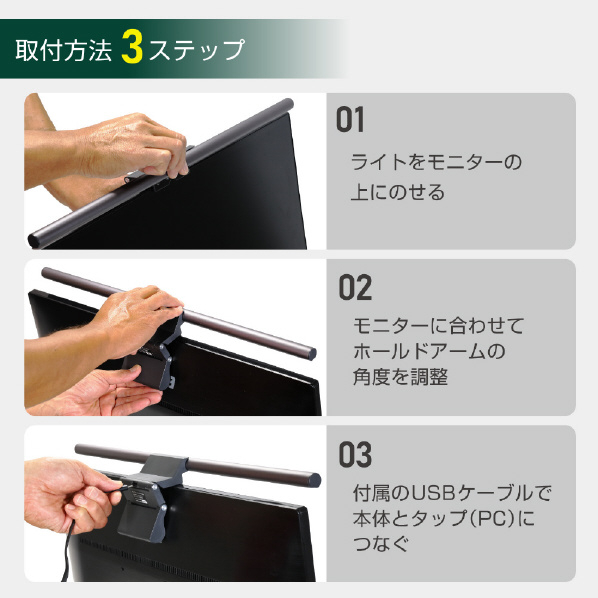 取付方法 3ステップ

01

ライトをモニターの上にのせる

02

モニターに合わせてホールドアームの角度を調整

03

付属のUSBケーブルで本体とタップ(PC)につなぐ