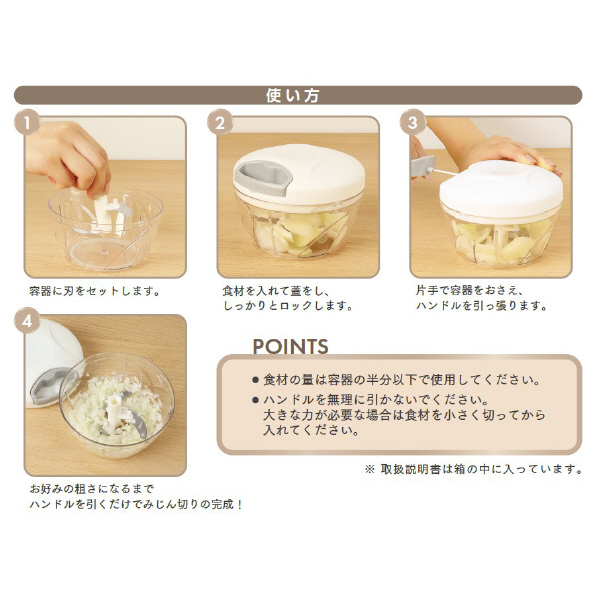 使い方

1
容器に刃をセットします。

2
食材を入れて蓋をし、しっかりとロックします。

3
片手で容器をおさえ、ハンドルを引っ張ります。

4
お好みの粗さになるまでハンドルを引くだけでみじん切りの完成！

POINTS

● 食材の量は容器の半分以下で使用してください。
● ハンドルを無理に引かないでください。大きな力が必要な場合は食材を小さく切ってから入れてください。

※ 取扱説明書は箱の中に入っています。