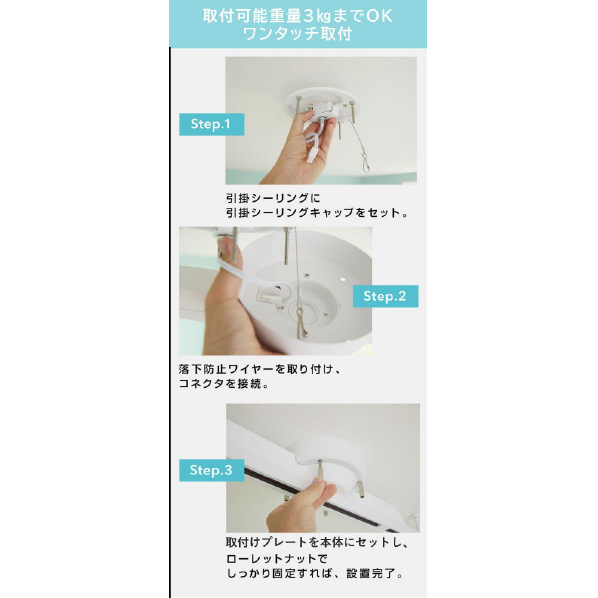 取付可能重量3㎏までOK
ワンタッチ取付

Step.1

引掛シーリングに
引掛シーリングキャップをセット。

Step.2

落下防止ワイヤーを取り付け、
コネクタを接続。

Step.3

取付けプレートを本体にセットし、
ローレットナットで
しっかり固定すれば、設置完了。